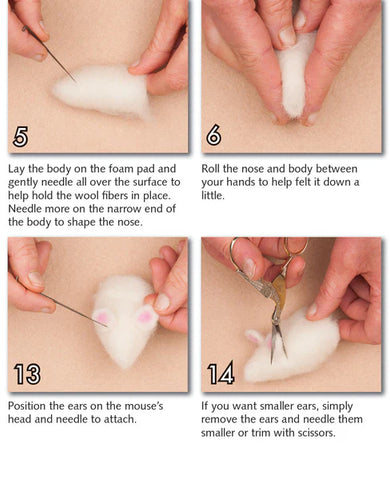 5

Lay the body on the foam pad and gently needle all over the surface to help hold the wool fibers in place. Needle more on the narrow end of the body to shape the nose.

6

Roll the nose and body between your hands to help felt it down a little.

13

Position the ears on the mouse's head and needle to attach.

14

If you want smaller ears, simply remove the ears and needle them smaller or trim with scissors.